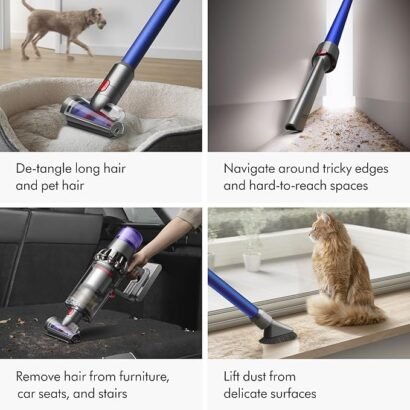 De-tangle long hair and pet hair

Navigate around tricky edges and hard-to-reach spaces

Remove hair from furniture, car seats, and stairs

Lift dust from delicate surfaces